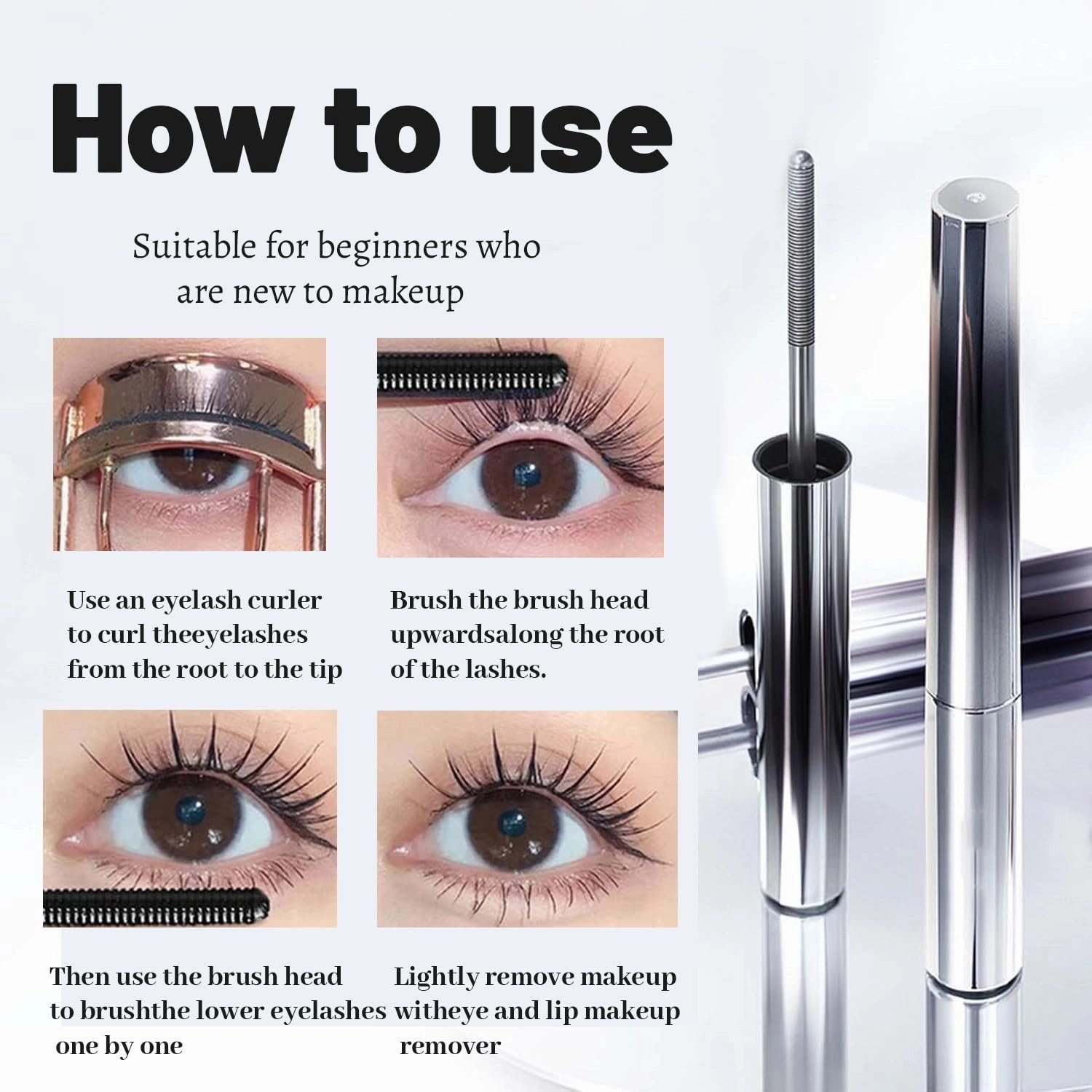 How to use

Suitable for beginners who are new to makeup

Use an eyelash curler to curl theeyelashes from the root to the tip

Brush the brush head upwardsalong the root of the lashes.

Then use the brush head to brushthe lower eyelashes one by one

Lightly remove makeup witheye and lip makeup remover