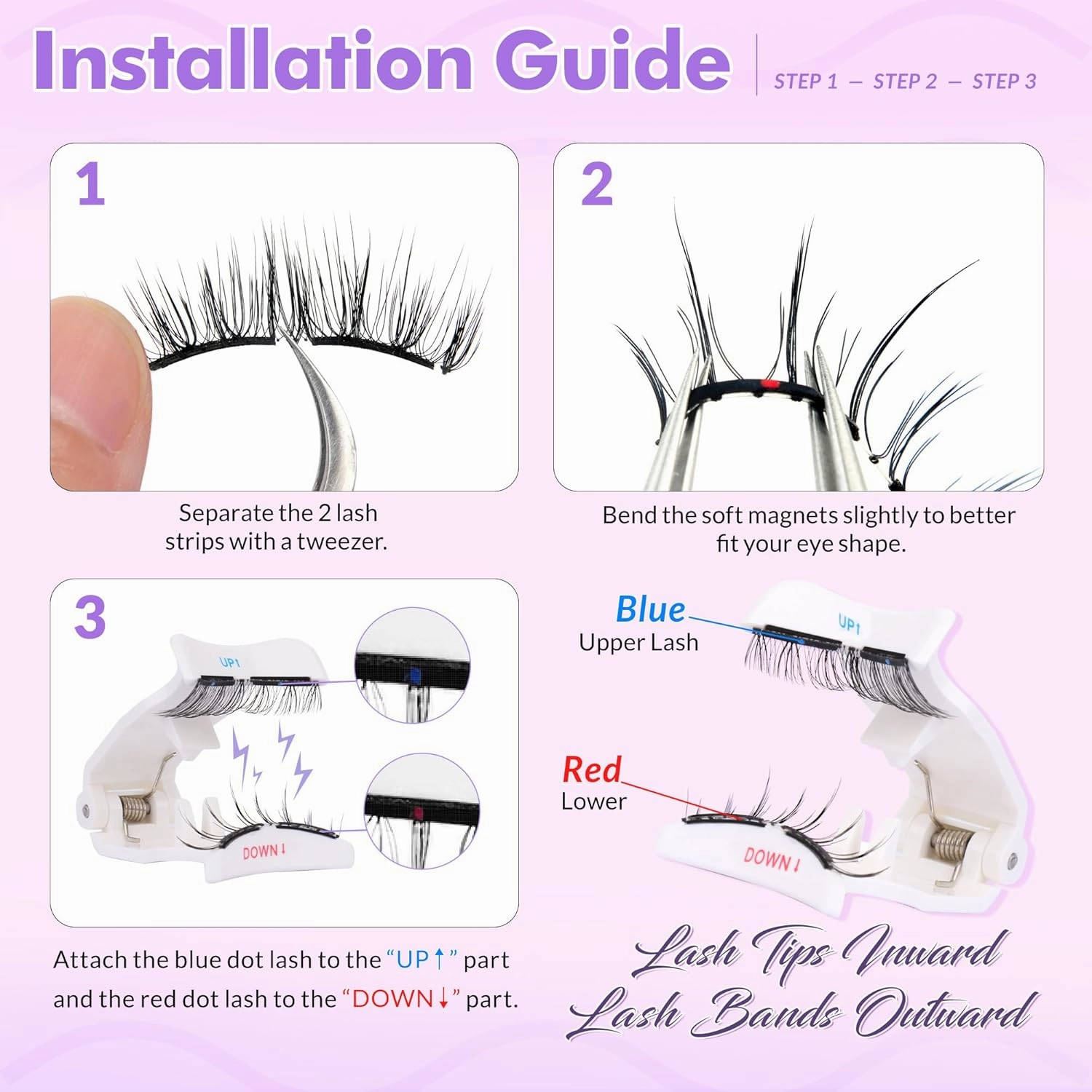 Installation Guide

STEP 1 — STEP 2 — STEP 3

1

Separate the 2 lash strips with a tweezer.

2

Bend the soft magnets slightly to better fit your eye shape.

3

UP↑

DOWN↓

Attach the blue dot lash to the "UP↑" part and the red dot lash to the "DOWN↓" part.

Blue
Upper Lash

UP↑

Red
Lower

DOWN↓

Lash Tips Inward
Lash Bands Outward